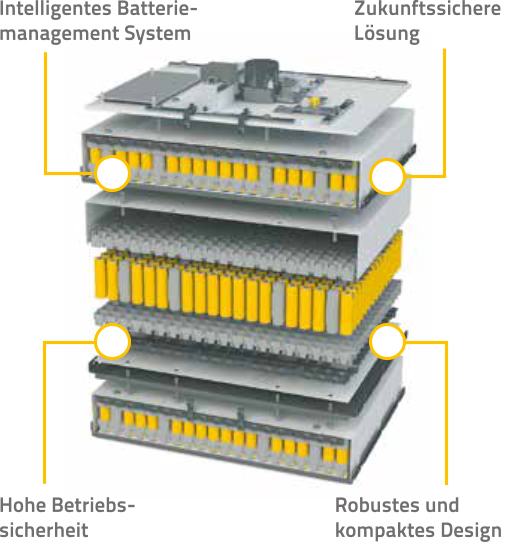 Intelligentes Batteriemanagement System

Zukunftssichere Lösung

Hohe Betriebssicherheit

Robustes und kompaktes Design